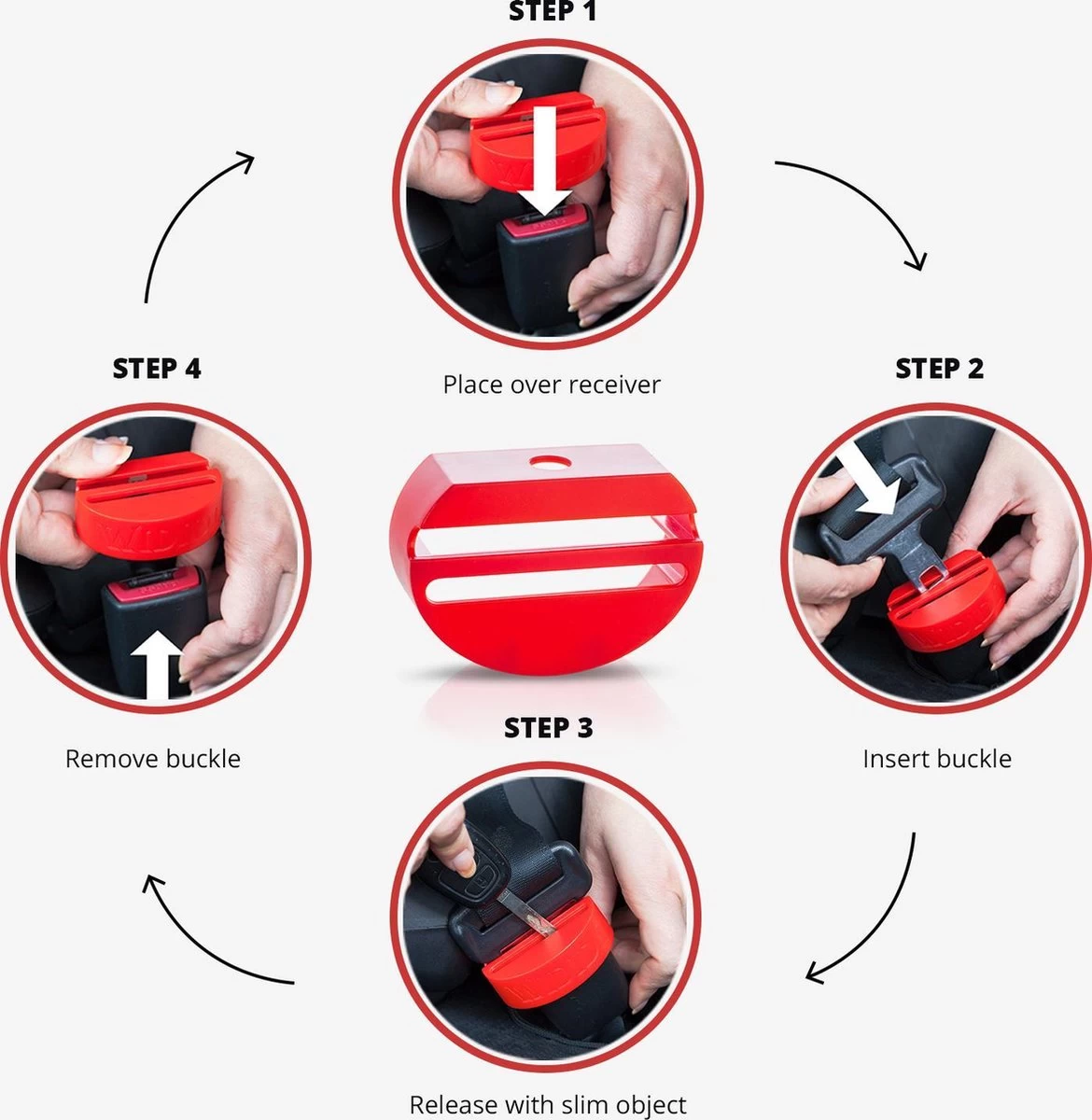 STEP 1

Place over receiver

STEP 2

Insert buckle

STEP 3

Release with slim object

STEP 4

Remove buckle