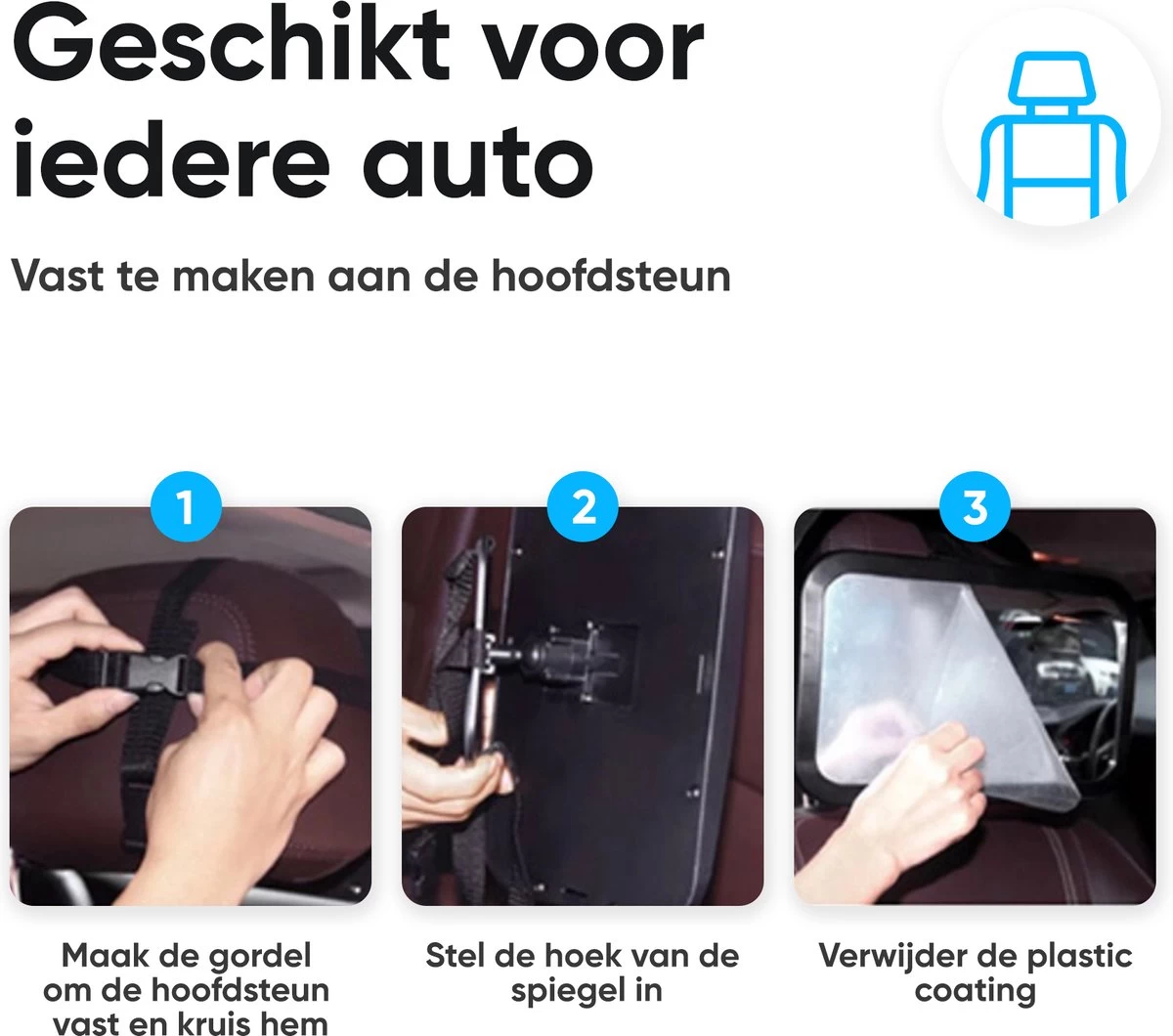 Geschikt voor iedere auto

Vast te maken aan de hoofdsteun

1

Maak de gordel om de hoofdsteun vast en kruis hem

2

Stel de hoek van de spiegel in

3

Verwijder de plastic coating