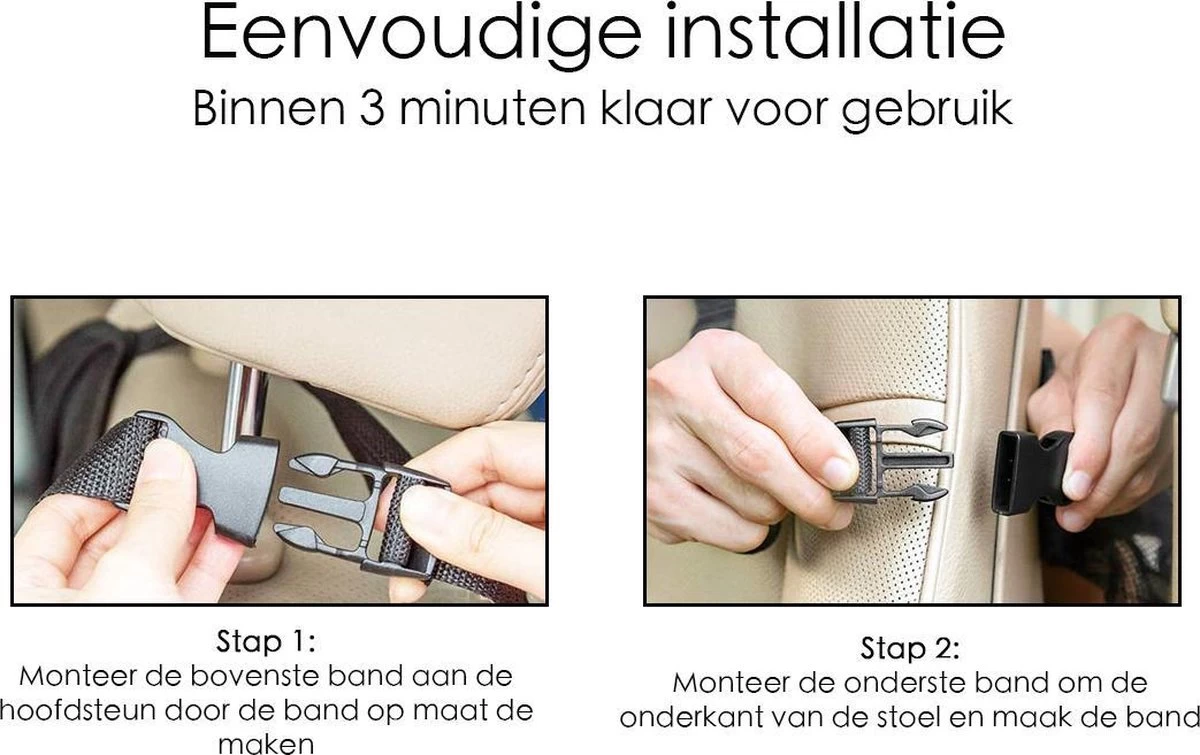 Eenvoudige installatie
Binnen 3 minuten klaar voor gebruik

Stap 1:
Monteer de bovenste band aan de hoofdsteun door de band op maat de maken

Stap 2:
Monteer de onderste band om de onderkant van de stoel en maak de band