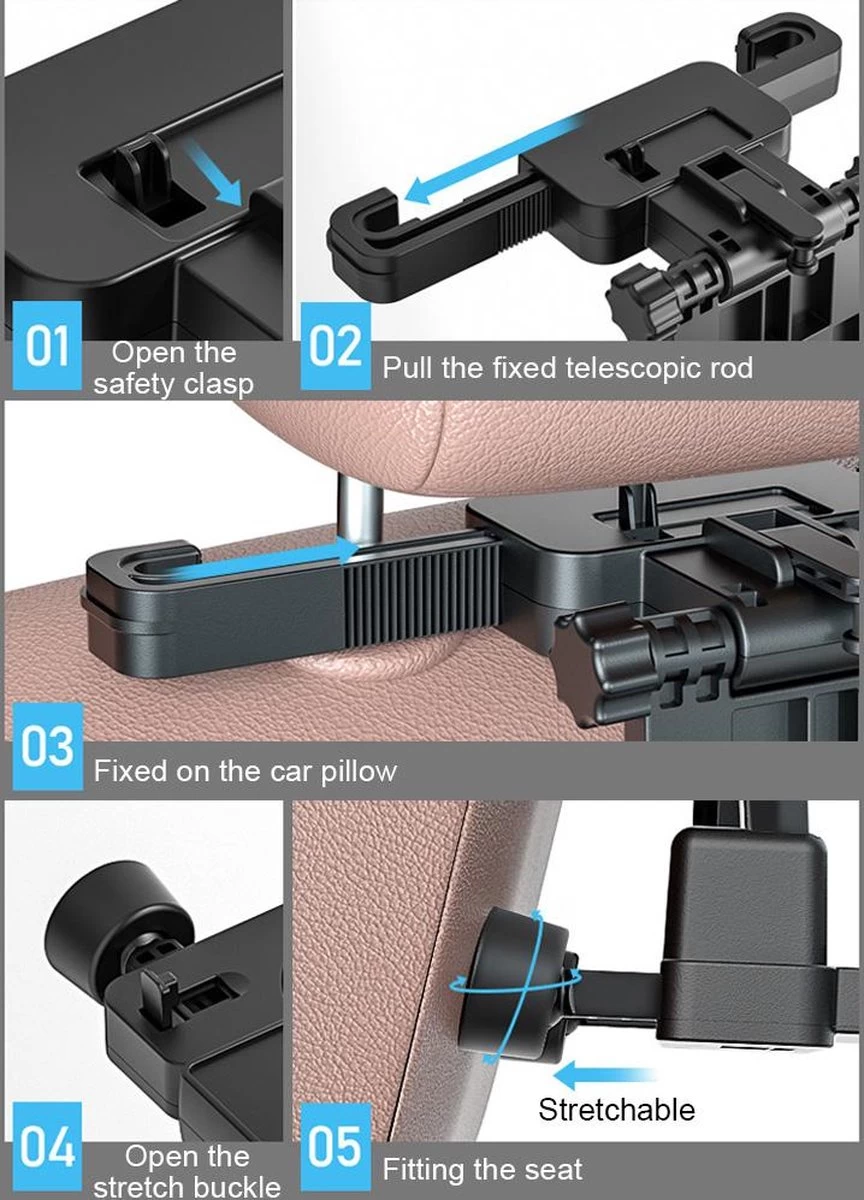 01 Open the safety clasp

02 Pull the fixed telescopic rod

03 Fixed on the car pillow

04 Open the stretch buckle

Stretchable

05 Fitting the seat